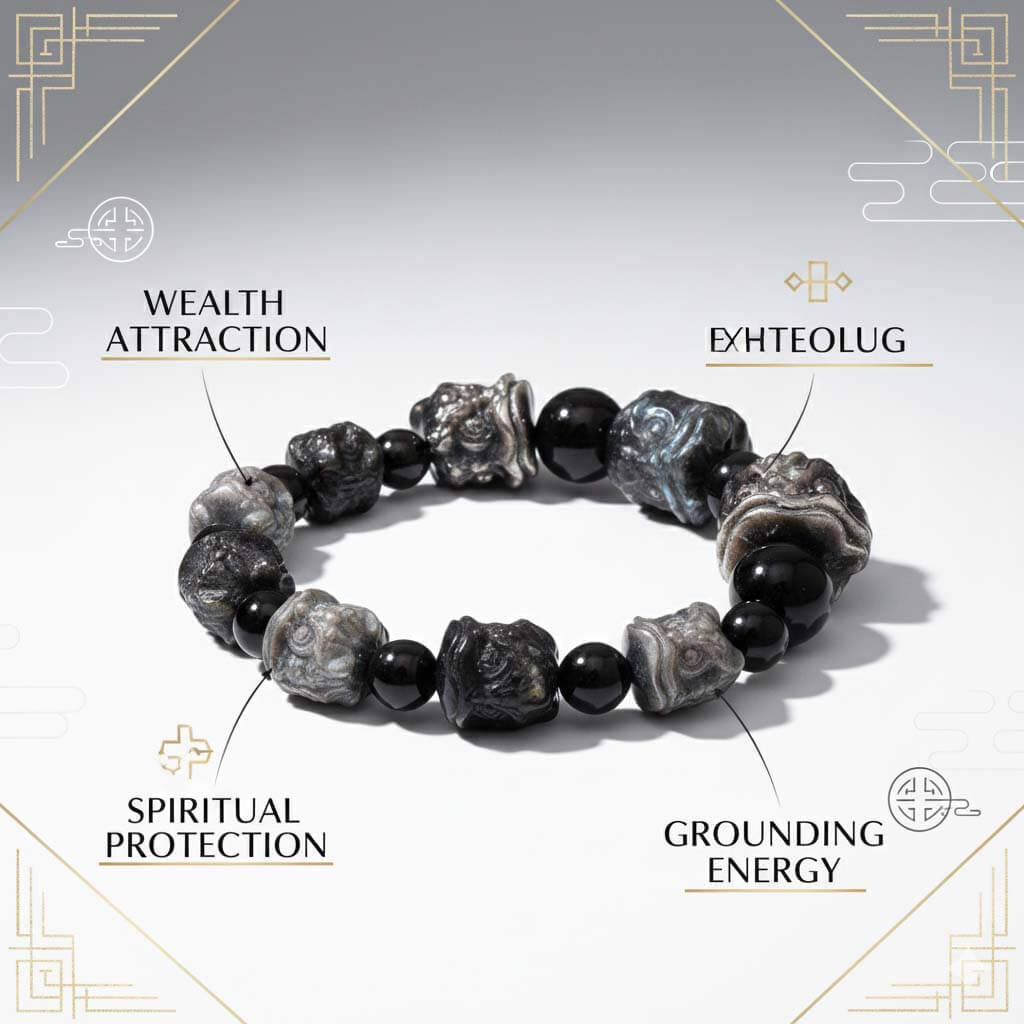 WEALTH ATTRACTION

EXHTEOLUG

SPIRITUAL PROTECTION

GROUNDING ENERGY